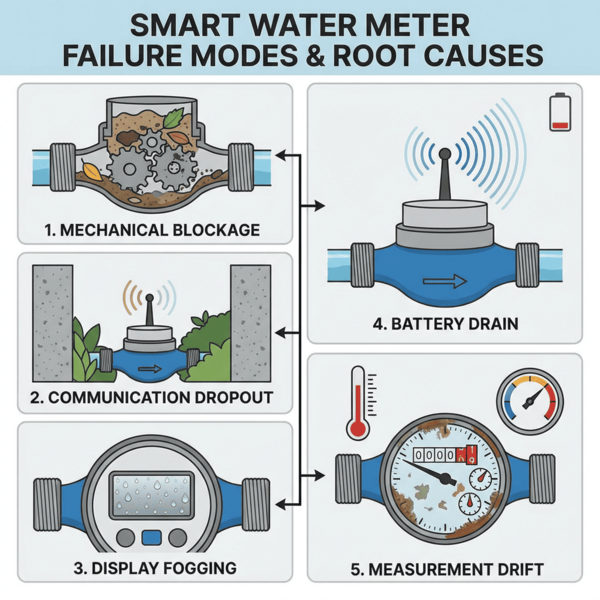 SMART WATER METER
FAILURE MODES & ROOT CAUSES

1. MECHANICAL BLOCKAGE

2. COMMUNICATION DROPOUT

3. DISPLAY FOGGING

4. BATTERY DRAIN

0000

5. MEASUREMENT DRIFT