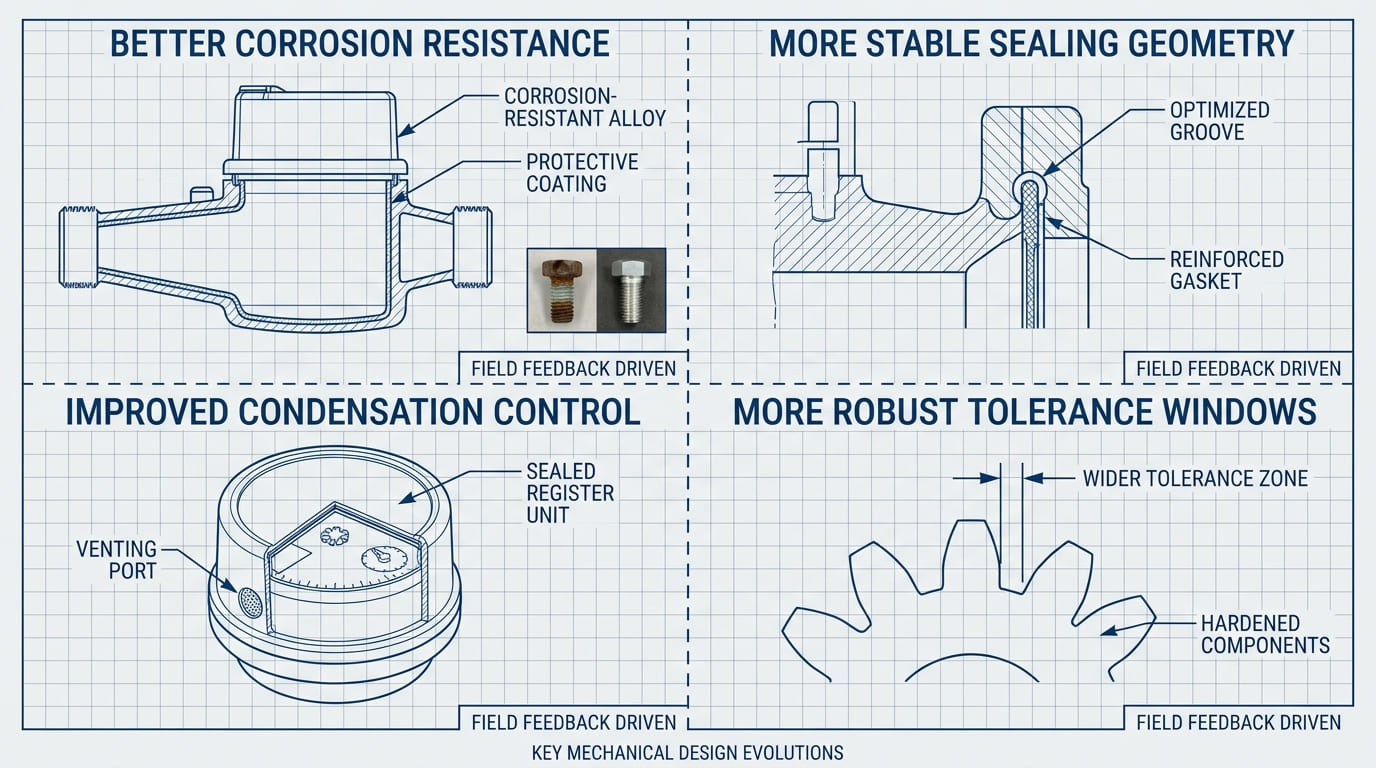 BETTER CORROSION RESISTANCE

CORROSION-RESISTANT ALLOY

PROTECTIVE COATING

FIELD FEEDBACK DRIVEN

MORE STABLE SEALING GEOMETRY

OPTIMIZED GROOVE

REINFORCED GASKET

FIELD FEEDBACK DRIVEN

IMPROVED CONDENSATION CONTROL

SEALED REGISTER UNIT

VENTING PORT

FIELD FEEDBACK DRIVEN

MORE ROBUST TOLERANCE WINDOWS

WIDER TOLERANCE ZONE

HARDENED COMPONENTS

FIELD FEEDBACK DRIVEN

KEY MECHANICAL DESIGN EVOLUTIONS