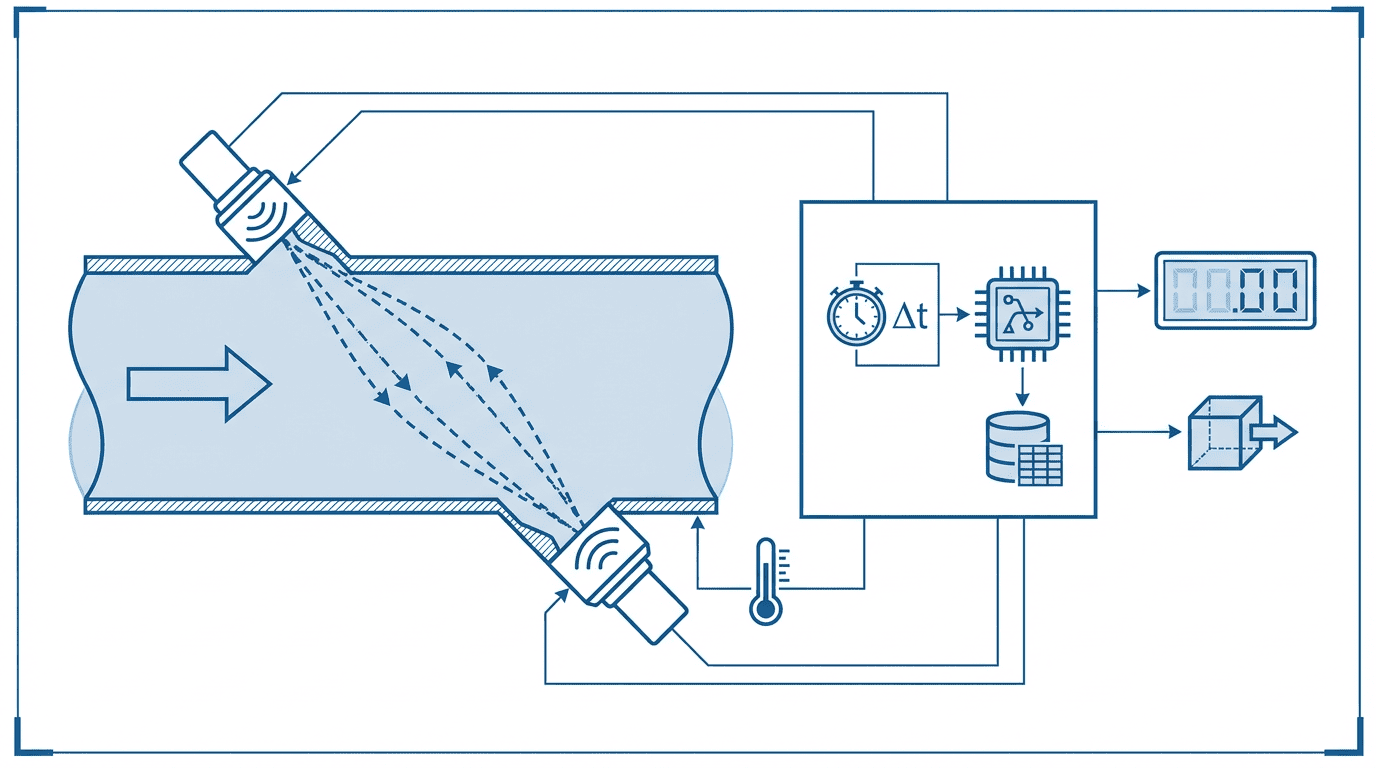 $\Delta t$

00.00